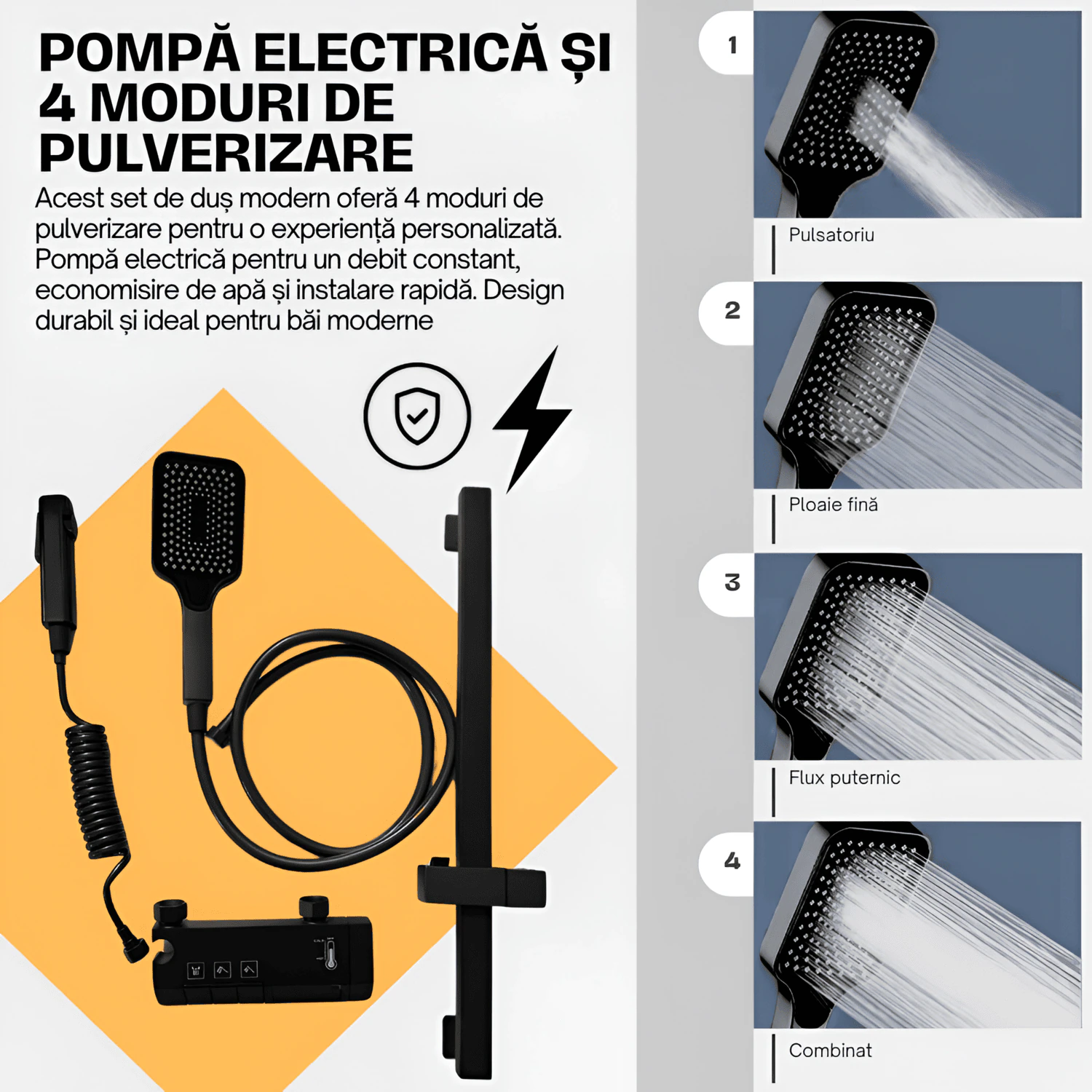 POMPĂ ELECTRICĂ ȘI 4 MODURI DE PULVERIZARE

Acest set de duș modern oferă 4 moduri de pulverizare pentru o experiență personalizată. Pompă electrică pentru un debit constant, economisire de apă și instalare rapidă. Design durabil și ideal pentru băi moderne

1

Pulsatoriu

2

Ploaie fină

3

Flux puternic

4

Combinat