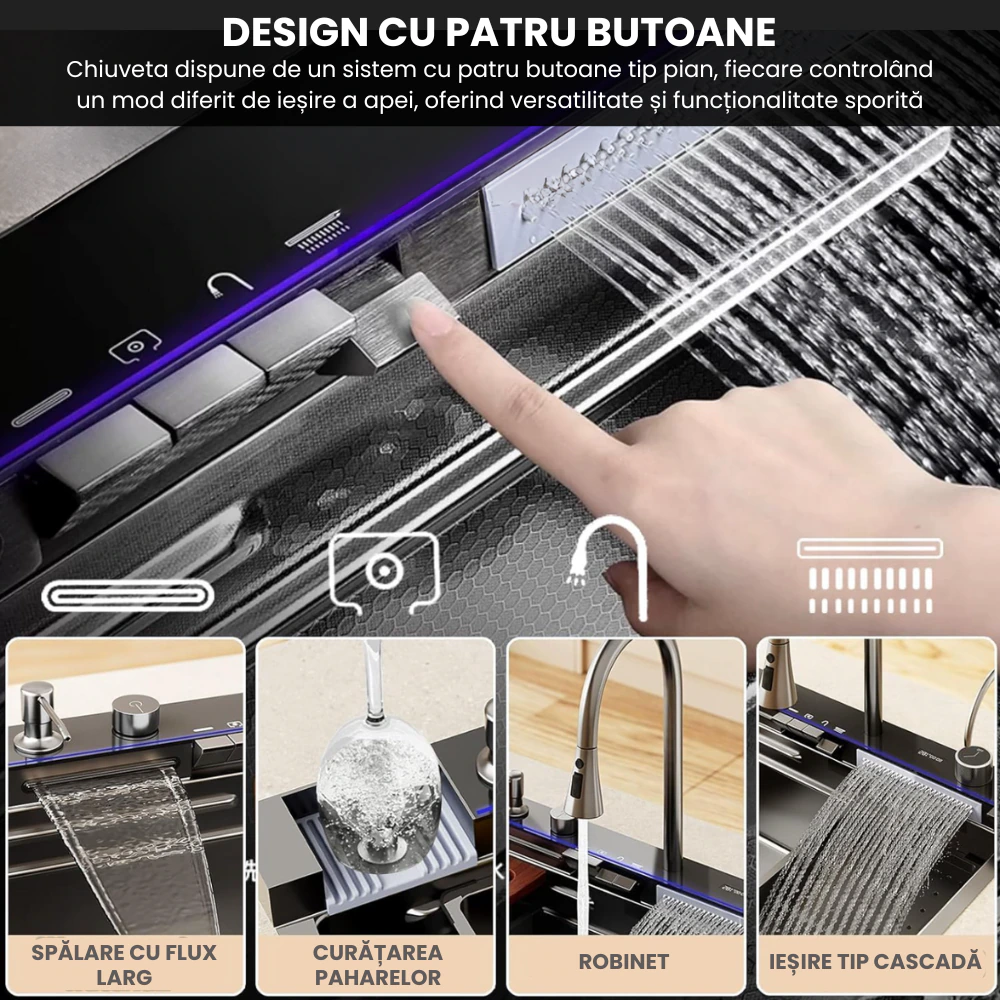 DESIGN CU PATRU BUTOANE

Chiuveta dispune de un sistem cu patru butoane tip pian, fiecare controlând un mod diferit de ieșire a apei, oferind versatilitate și funcționalitate sporită

SPĂLARE CU FLUX LARG

CURĂȚAREA PAHARELOR

ROBINET

IEȘIRE TIP CASCADĂ