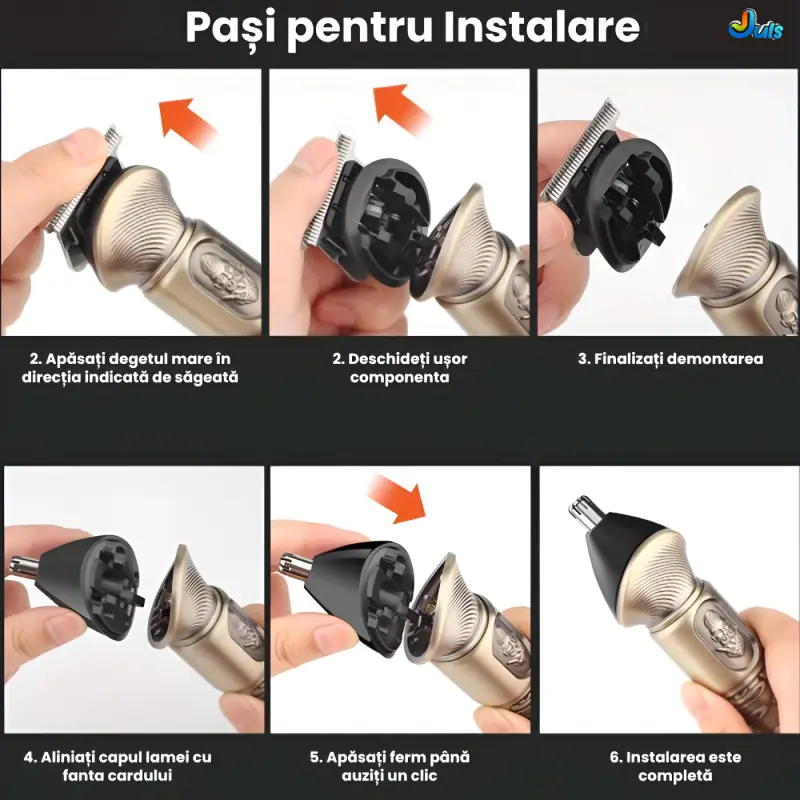 Pași pentru Instalare

Juls

2. Apăsați degetul mare în direcția indicată de săgeată

2. Deschideți ușor componenta

3. Finalizați demontarea

4. Aliniați capul lamei cu fanta cardului

5. Apăsați ferm până auziți un clic

6. Instalarea este completă