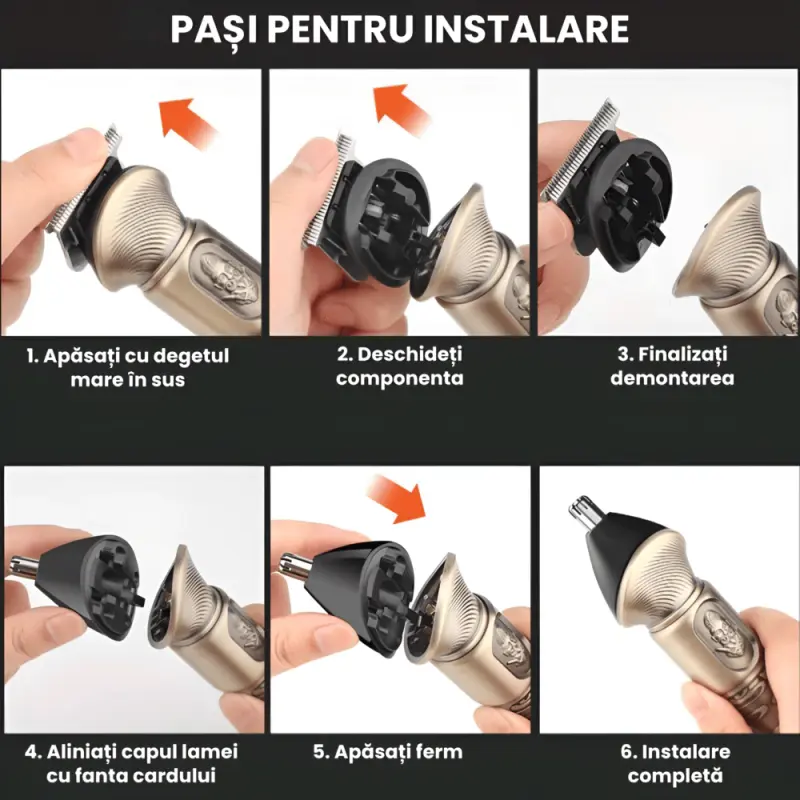 PAȘI PENTRU INSTALARE

1. Apăsați cu degetul mare în sus

2. Deschideți componenta

3. Finalizați demontarea

4. Aliniați capul lamei cu fanta cardului

5. Apăsați ferm

6. Instalare completă